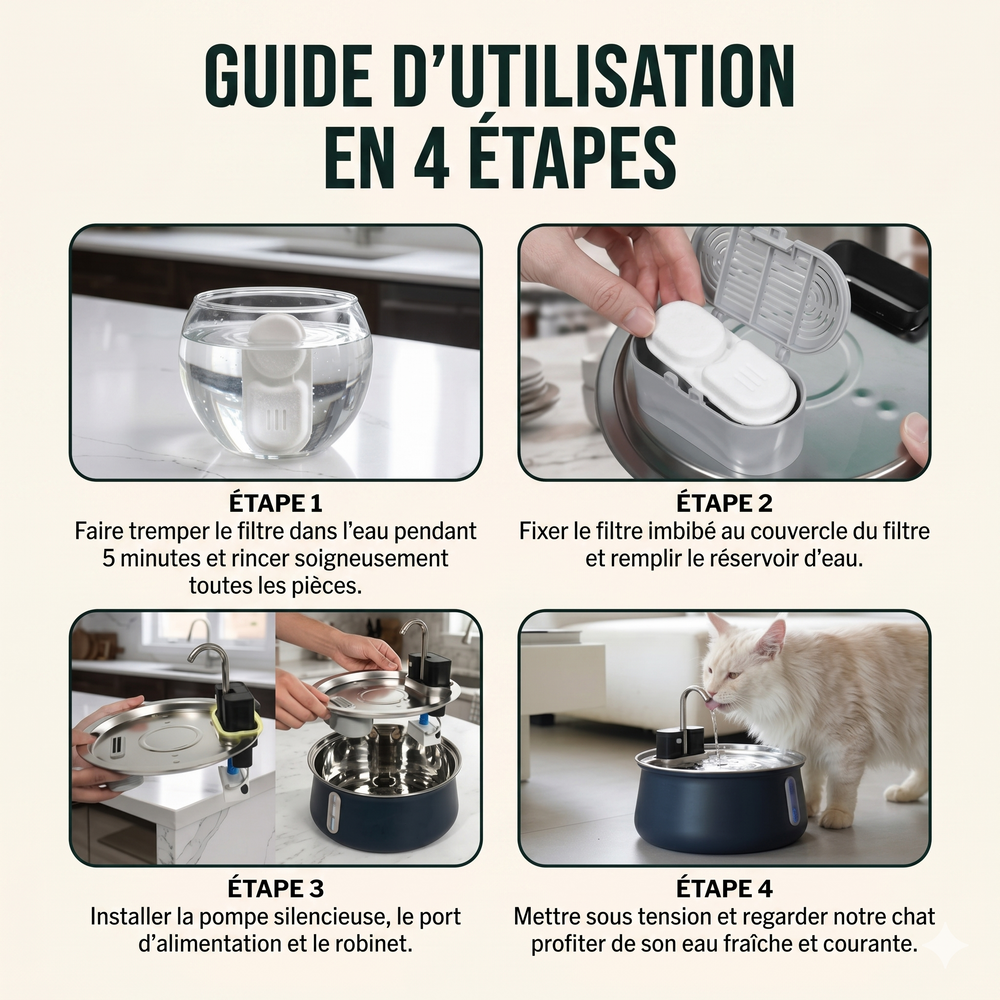 GUIDE D'UTILISATION EN 4 ÉTAPES

ÉTAPE 1
Faire tremper le filtre dans l'eau pendant 5 minutes et rincer soigneusement toutes les pièces.

ÉTAPE 2
Fixer le filtre imbibé au couvercle du filtre et remplir le réservoir d'eau.

ÉTAPE 3
Installer la pompe silencieuse, le port d'alimentation et le robinet.

ÉTAPE 4
Mettre sous tension et regarder notre chat profiter de son eau fraîche et courante.